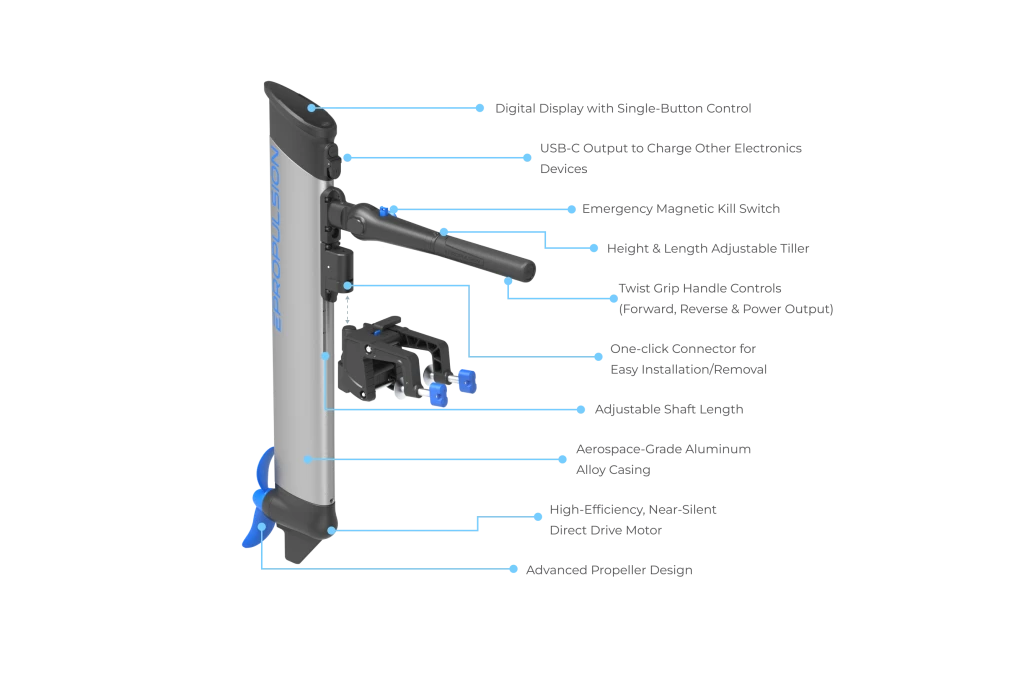 EPROPULSION

Digital Display with Single-Button Control

USB-C Output to Charge Other Electronics Devices

Emergency Magnetic Kill Switch

Height & Length Adjustable Tiller

Twist Grip Handle Controls (Forward, Reverse & Power Output)

One-click Connector for Easy Installation/Removal

Adjustable Shaft Length

Aerospace-Grade Aluminum Alloy Casing

High-Efficiency, Near-Silent Direct Drive Motor

Advanced Propeller Design